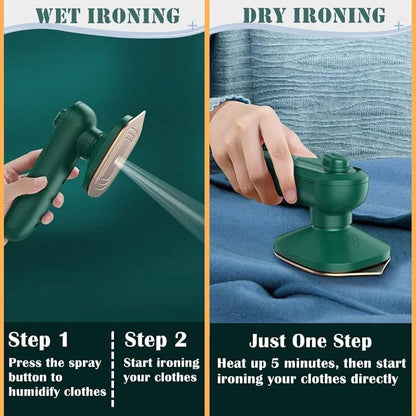 WET IRONING

Step 1
Press the spray button to humidify clothes

Step 2
Start ironing your clothes

DRY IRONING

Just One Step
Heat up 5 minutes, then start ironing your clothes directly